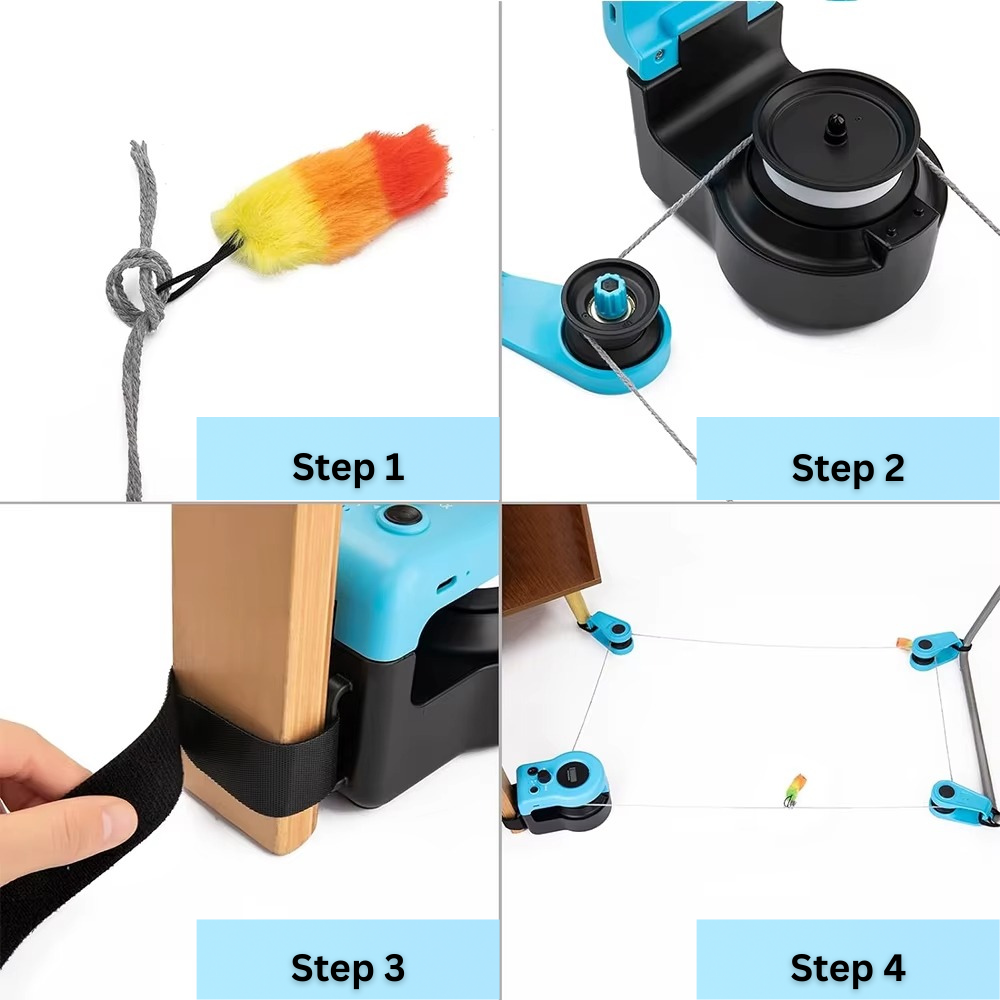 Step 1

Step 2

Step 3

Step 4